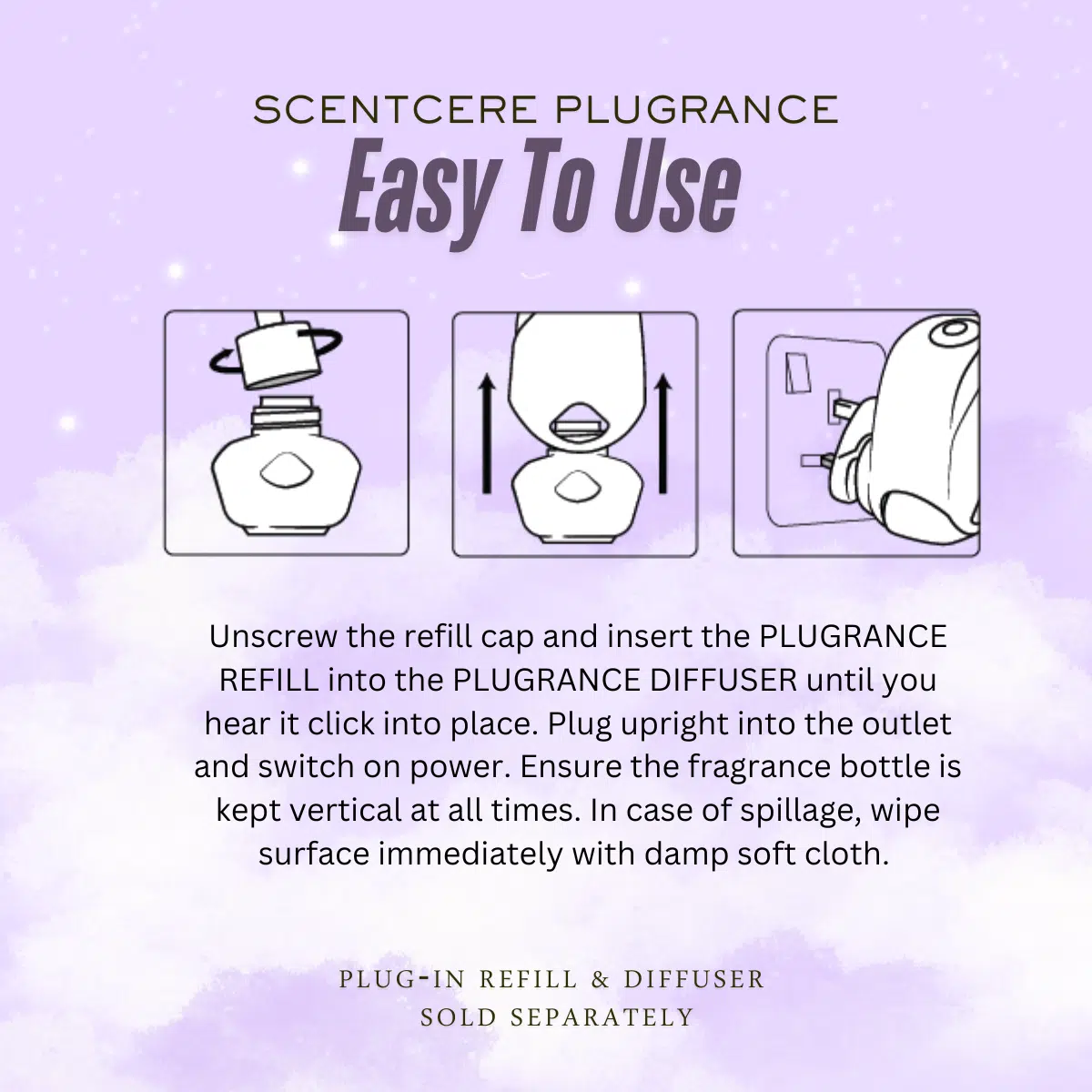 SCENTCERE PLUGRANCE
Easy To Use

Unscrew the refill cap and insert the PLUGRANCE REFILL into the PLUGRANCE DIFFUSER until you hear it click into place. Plug upright into the outlet and switch on power. Ensure the fragrance bottle is kept vertical at all times. In case of spillage, wipe surface immediately with damp soft cloth.

PLUG-IN REFILL & DIFFUSER
SOLD SEPARATELY